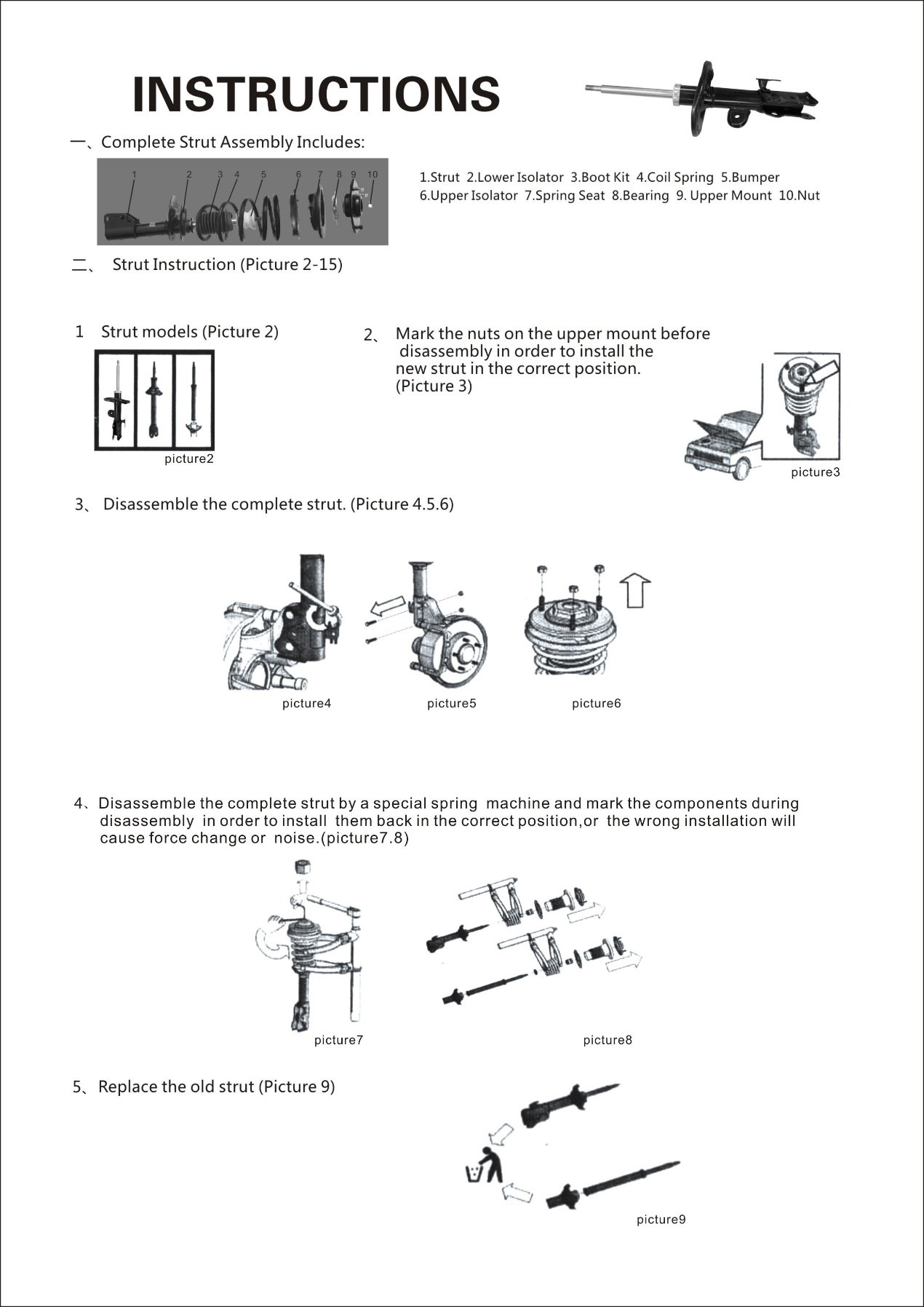 INSTRUCTIONS

一、Complete Strut Assembly Includes:

1 2 3 4 5 6 7 8 9 10

1.Strut 2.Lower Isolator 3.Boot Kit 4.Coil Spring 5.Bumper 6.Upper Isolator 7.Spring Seat 8.Bearing 9. Upper Mount 10.Nut

二、 Strut Instruction (Picture 2-15)

1 Strut models (Picture 2)

picture2

2、 Mark the nuts on the upper mount before disassembly in order to install the new strut in the correct position. (Picture 3)

picture3

3、 Disassemble the complete strut. (Picture 4.5.6)

picture4 picture5 picture6

4、Disassemble the complete strut by a special spring machine and mark the components during disassembly in order to install them back in the correct position,or the wrong installation will cause force change or noise.(picture7.8)

picture7 picture8

5、Replace the old strut (Picture 9)

picture9